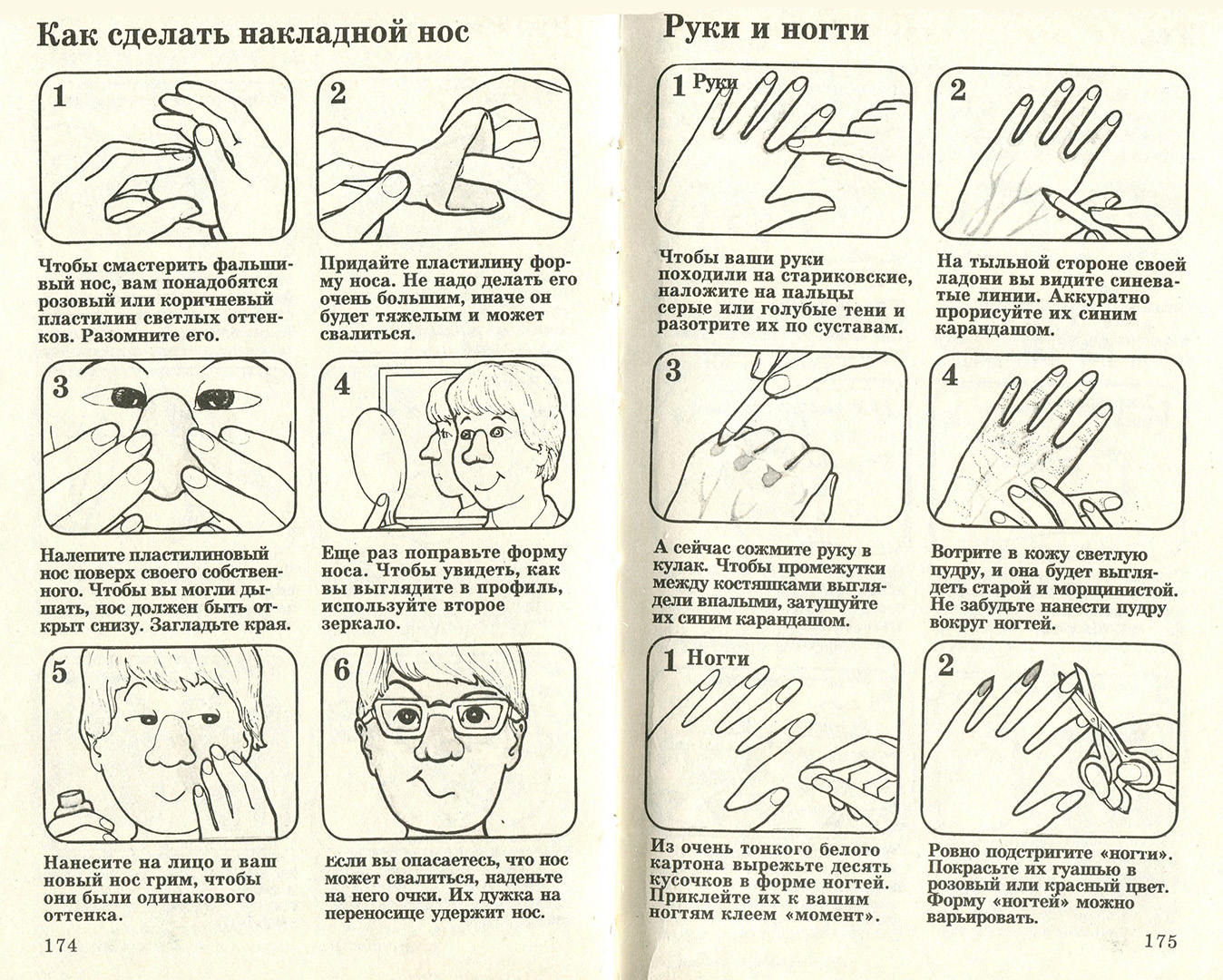 Как сделать накладной нос

1

Чтобы смастерить фальшивый нос, вам понадобятся розовый или коричневый пластилин светлых оттенков. Разомните его.

2

Придайте пластилину форму носа. Не надо делать его очень большим, иначе он будет тяжелым и может свалиться.

3

Налепите пластилиновый нос поверх своего собственного. Чтобы вы могли дышать, нос должен быть открыт снизу. Загладьте края.

4

Еще раз поправьте форму носа. Чтобы увидеть, как вы выглядите в профиль, используйте второе зеркало.

5

Нанесите на лицо и ваш новый нос грим, чтобы они были одинакового оттенка.

6

Если вы опасаетесь, что нос может свалиться, наденьте на него очки. Их дужка на переносице удержит нос.

174

Руки и ногти

1 Руки

Чтобы ваши руки походили на стариковские, наложите на пальцы серые или голубые тени и разотрите их по суставам.

2

На тыльной стороне своей ладони вы видите синеватые линии. Аккуратно прорисуйте их синим карандашом.

3

А сейчас сожмите руку в кулак. Чтобы промежутки между костяшками выглядели впалыми, затушуйте их синим карандашом.

4

Вотрите в кожу светлую пудру, и она будет выглядеть старой и морщинистой. Не забудьте нанести пудру вокруг ногтей.

1 Ногти

Из очень тонкого белого картона вырежьте десять кусочков в форме ногтей. Приклейте их к вашим ногтям клеем «момент».

2

Ровно подстригите «ногти». Покрасьте их гуашью в розовый или красный цвет. Форму «ногтей» можно варьировать.

175