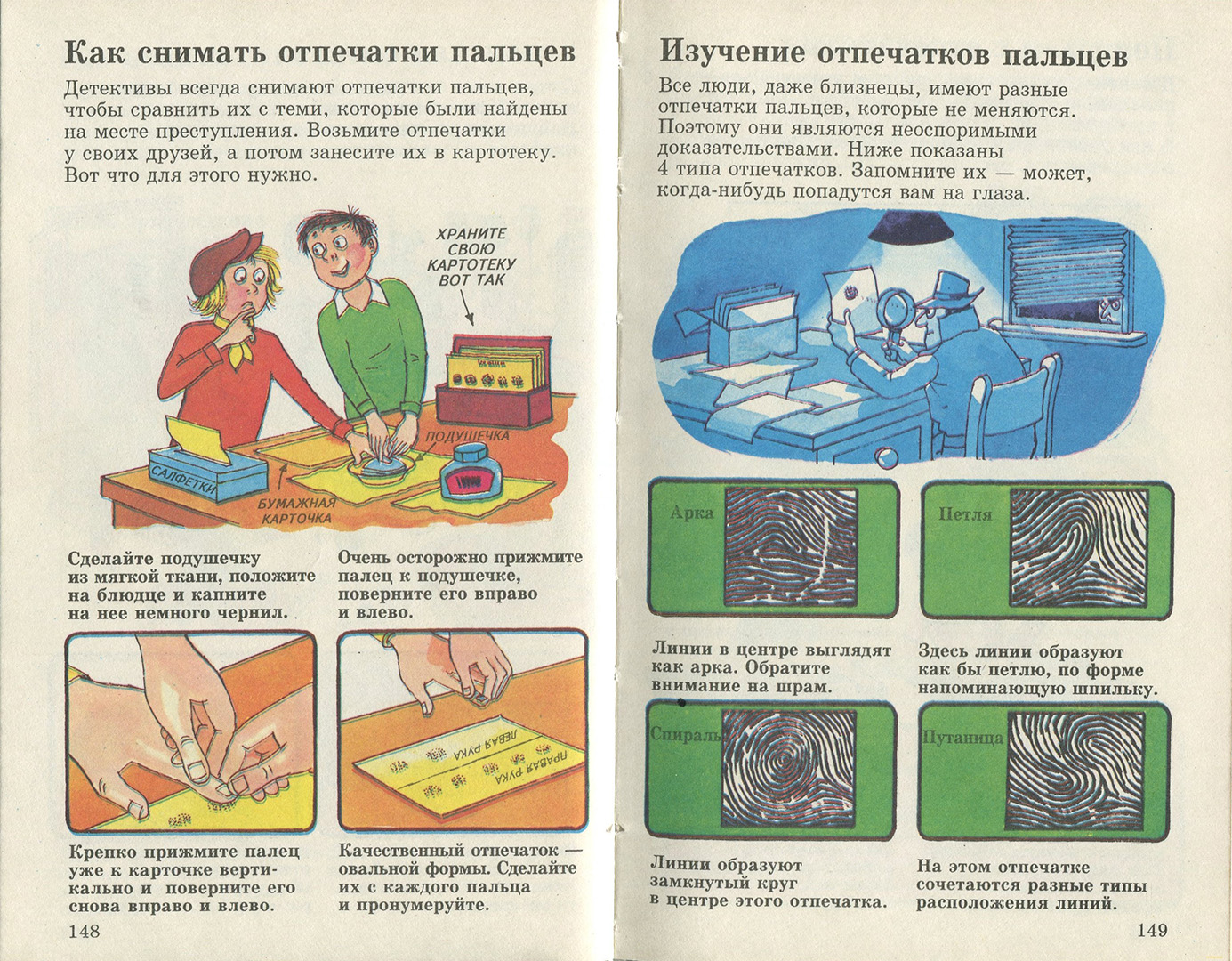 Как снимать отпечатки пальцев

Детективы всегда снимают отпечатки пальцев, чтобы сравнить их с теми, которые были найдены на месте преступления. Возьмите отпечатки у своих друзей, а потом занесите их в картотеку. Вот что для этого нужно.

ХРАНИТЕ СВОЮ КАРТОТЕКУ ВОТ ТАК

ПОДУШЕЧКА

САЛФЕТКИ

БУМАЖНАЯ КАРТОЧКА

Сделайте подушечку из мягкой ткани, положите на блюдце и капните на нее немного чернил.

Очень осторожно прижмите палец к подушечке, поверните его вправо и влево.

ЛЕВАЯ РУКА

ПРАВАЯ РУКА

Крепко прижмите палец уже к карточке вертикально и поверните его снова вправо и влево.

Качественный отпечаток — овальной формы. Сделайте их с каждого пальца и пронумеруйте.

148

Изучение отпечатков пальцев

Все люди, даже близнецы, имеют разные отпечатки пальцев, которые не меняются. Поэтому они являются неоспоримыми доказательствами. Ниже показаны 4 типа отпечатков. Запомните их — может, когда-нибудь попадутся вам на глаза.

Арка

Петля

Линии в центре выглядят как арка. Обратите внимание на шрам.

Здесь линии образуют как бы петлю, по форме напоминающую шпильку.

Спираль

Путаница

Линии образуют замкнутый круг в центре этого отпечатка.

На этом отпечатке сочетаются разные типы расположения линий.

149